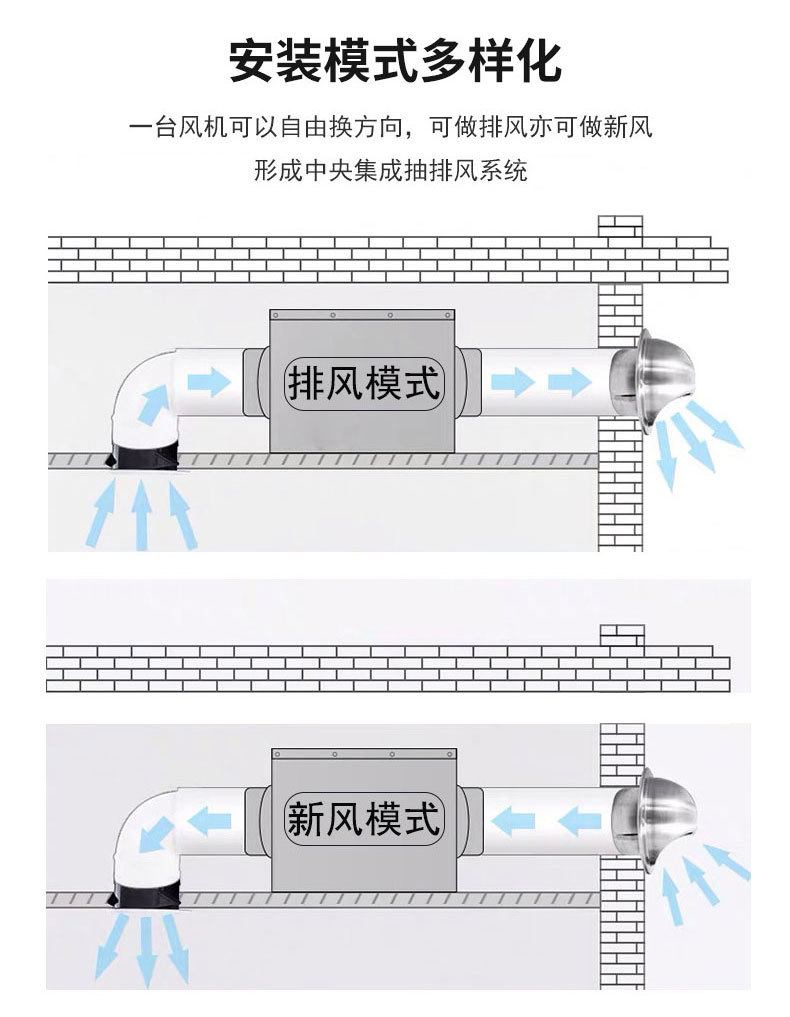 安装模式多样化

一台风机可以自由换方向，可做排风亦可做新风
形成中央集成抽排风系统

排风模式

新风模式